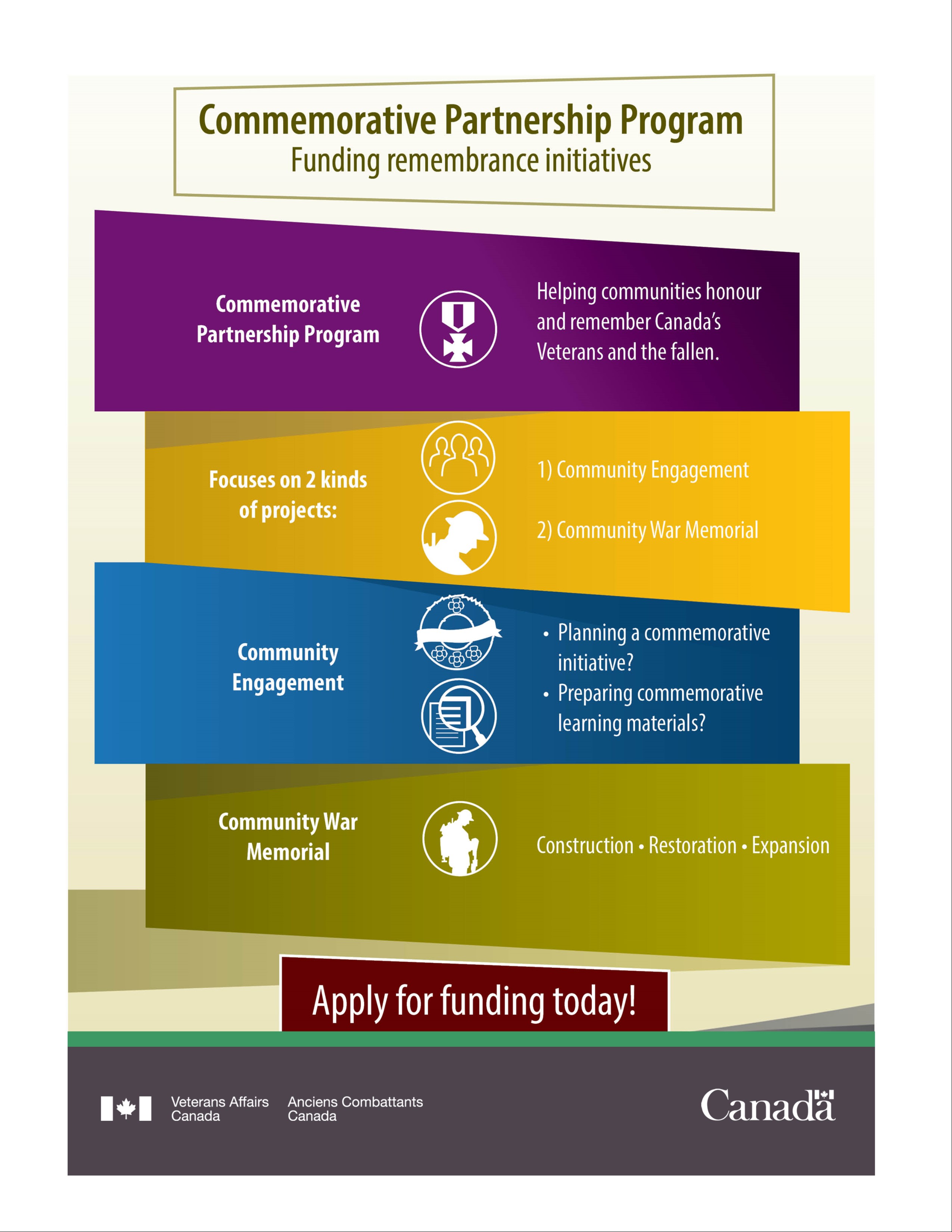 Commemorative Partnership Program
Funding remembrance initiatives

Commemorative Partnership Program

Helping communities honour and remember Canada's Veterans and the fallen.

Focuses on 2 kinds of projects:

1) Community Engagement

2) Community War Memorial

Community Engagement

• Planning a commemorative initiative?
• Preparing commemorative learning materials?

Community War Memorial

Construction • Restoration • Expansion

Apply for funding today!

Veterans Affairs Canada
Anciens Combattants Canada

Canada