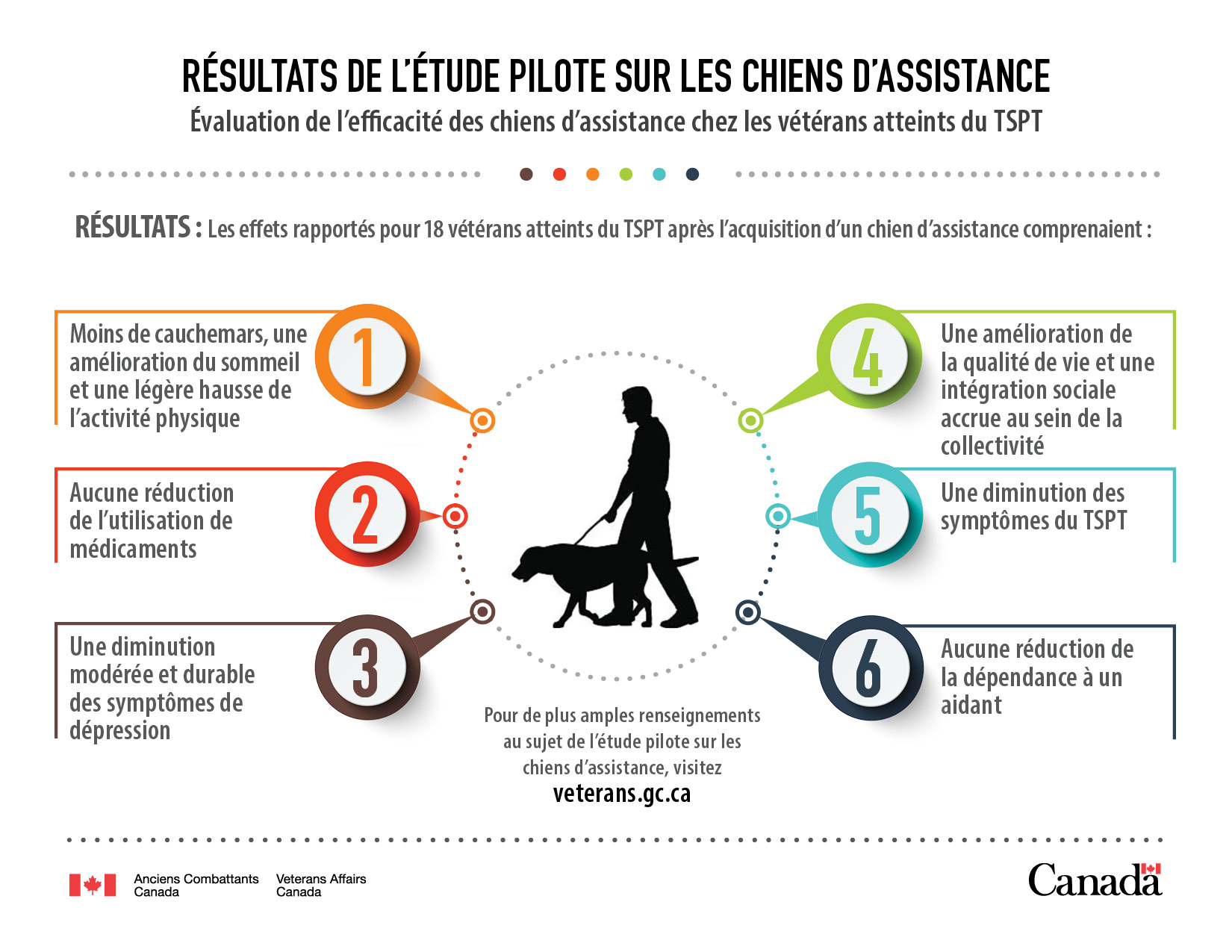 RÉSULTATS DE L'ÉTUDE PILOTE SUR LES CHIENS D'ASSISTANCE

Évaluation de l'efficacité des chiens d'assistance chez les vétérans atteints du TSPT

RÉSULTATS : Les effets rapportés pour 18 vétérans atteints du TSPT après l'acquisition d'un chien d'assistance comprenaient :

1
Moins de cauchemars, une amélioration du sommeil et une légère hausse de l'activité physique

2
Aucune réduction de l'utilisation de médicaments

3
Une diminution modérée et durable des symptômes de dépression

4
Une amélioration de la qualité de vie et une intégration sociale accrue au sein de la collectivité

5
Une diminution des symptômes du TSPT

6
Aucune réduction de la dépendance à un aidant

Pour de plus amples renseignements au sujet de l'étude pilote sur les chiens d'assistance, visitez
veterans.gc.ca

Anciens Combattants Canada
Veterans Affairs Canada

Canada